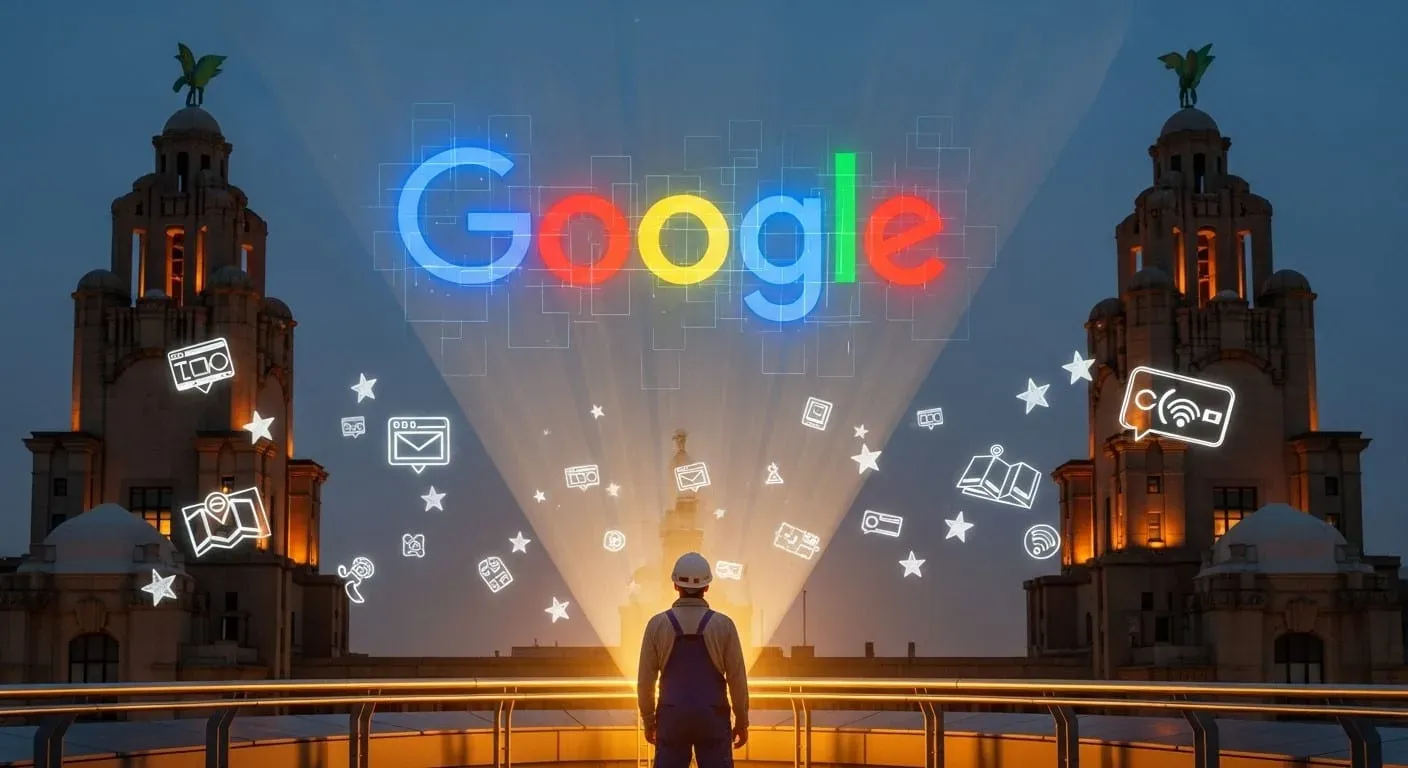 Google